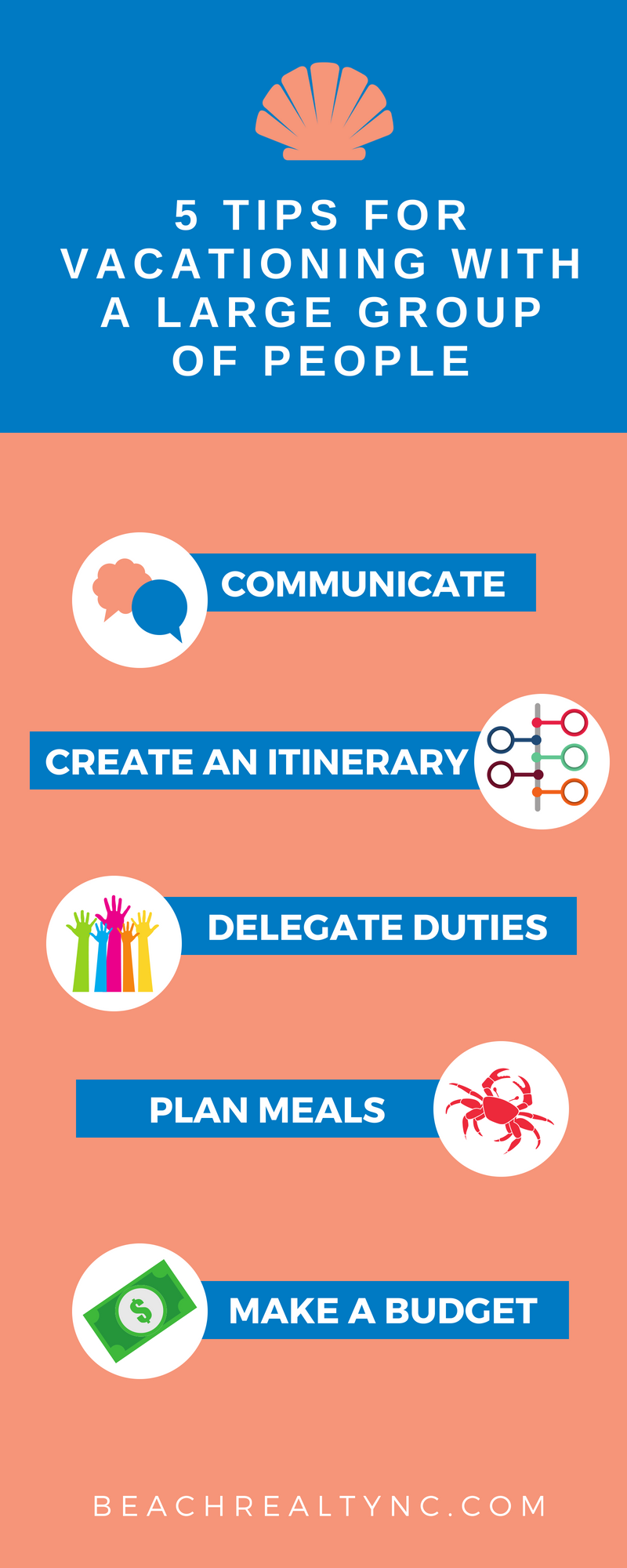 5 TIPS FOR VACATIONING WITH A LARGE GROUP OF PEOPLE

COMMUNICATE

CREATE AN ITINERARY

DELEGATE DUTIES

PLAN MEALS

$

MAKE A BUDGET

BEACHREALTYNC.COM